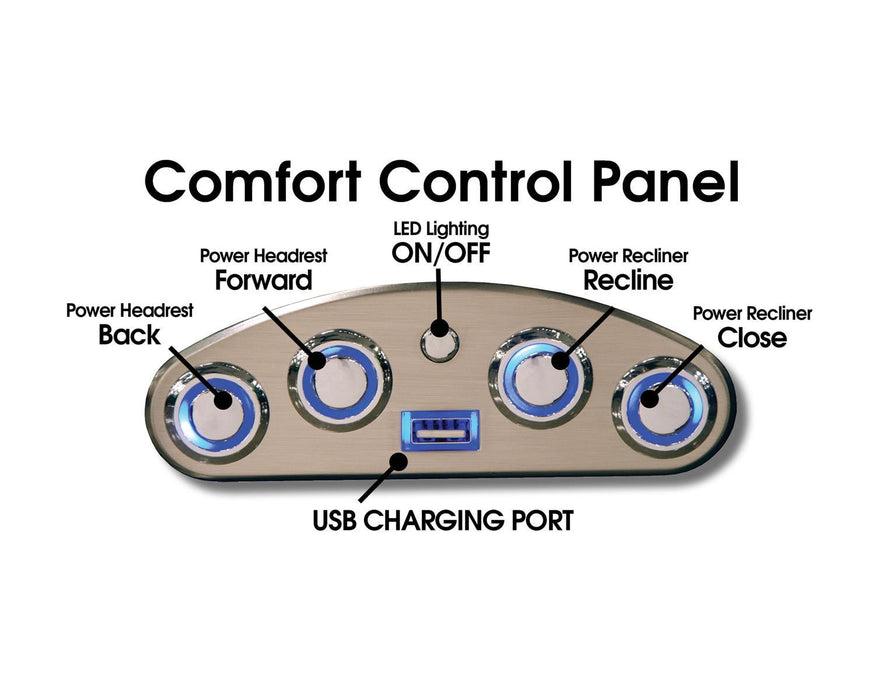 Comfort Control Panel

Power Headrest
Back

Power Headrest
Forward

LED Lighting
ON/OFF

Power Recliner
Recline

Power Recliner
Close

USB CHARGING PORT